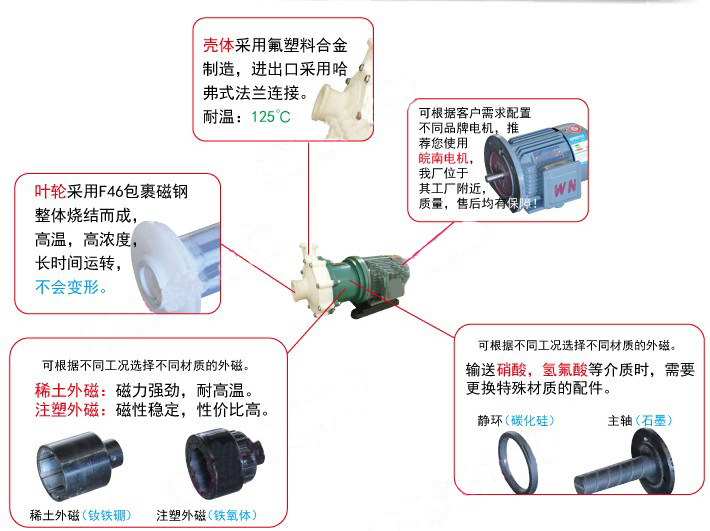 壳体采用氟塑料合金制造，进出口采用哈弗式法兰连接。
耐温：125℃

可根据客户需求配置不同品牌电机，推荐您使用皖南电机，我厂位于其工厂附近，质量，售后均有保障！

WN

叶轮采用F46包裹磁钢整体烧结而成，高温，高浓度，长时间运转，不会变形。

可根据不同工况选择不同材质的外磁。
稀土外磁：磁力强劲，耐高温。
注塑外磁：磁性稳定，性价比高。

稀土外磁（钕铁硼）　注塑外磁（铁氧体）

可根据不同工况选择不同材质的外磁。
输送硝酸，氢氟酸等介质时，需要更换特殊材质的配件。

静环（碳化硅）　主轴（石墨）